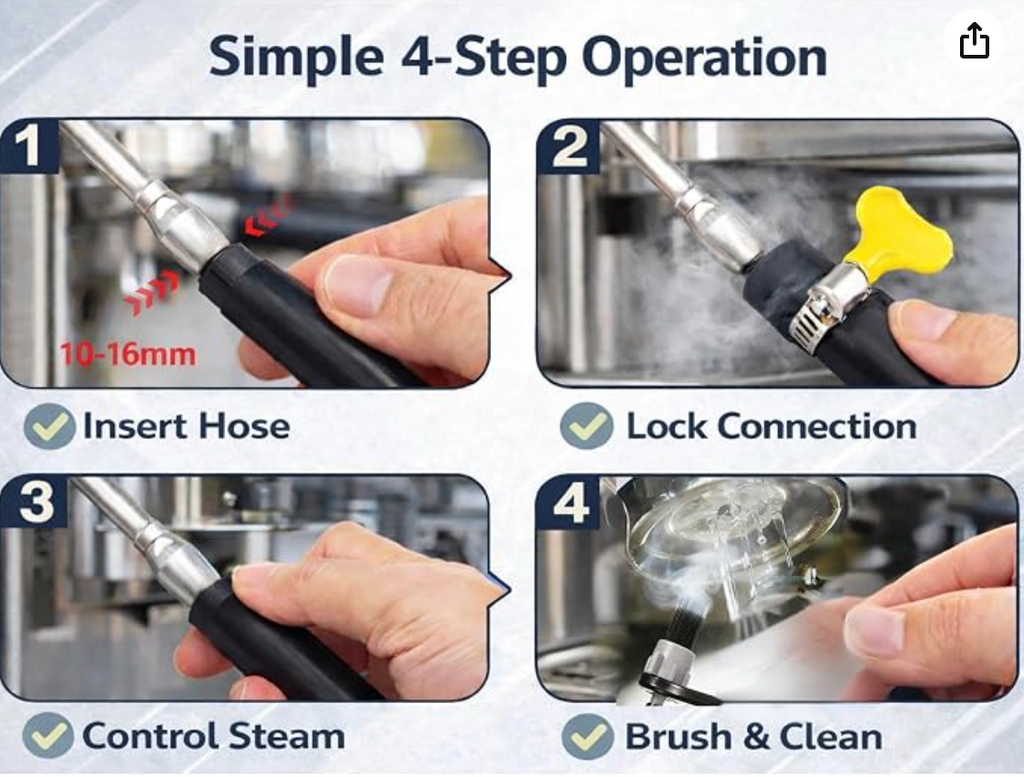 Simple 4-Step Operation

1

10-16mm

Insert Hose

2

Lock Connection

3

Control Steam

4

Brush & Clean